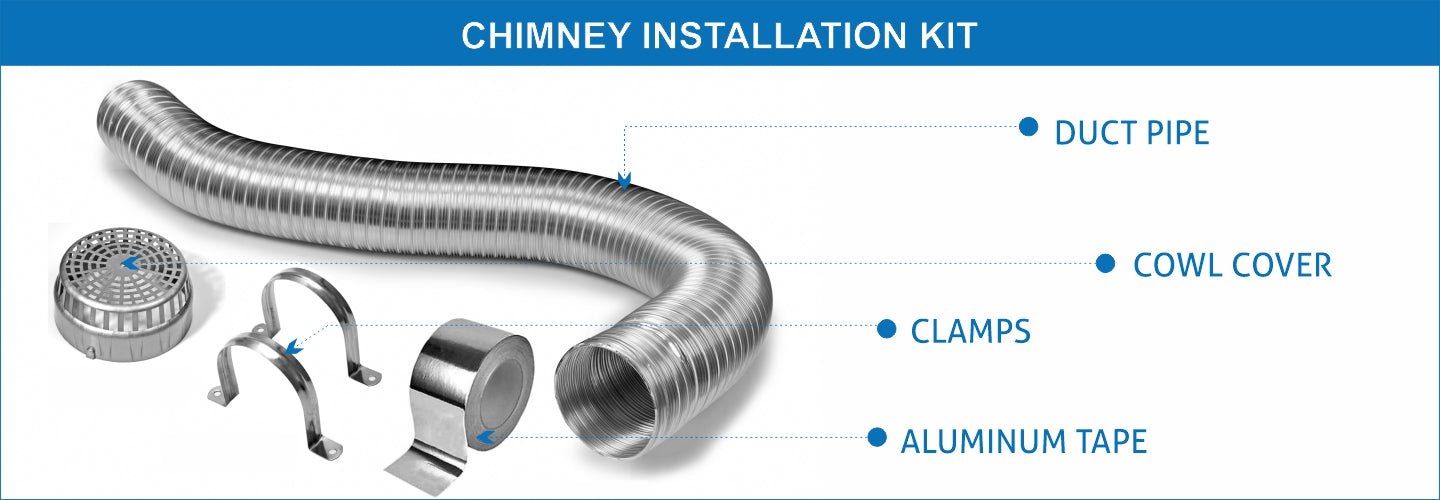 CHIMNEY INSTALLATION KIT

DUCT PIPE

COWL COVER

CLAMPS

ALUMINUM TAPE