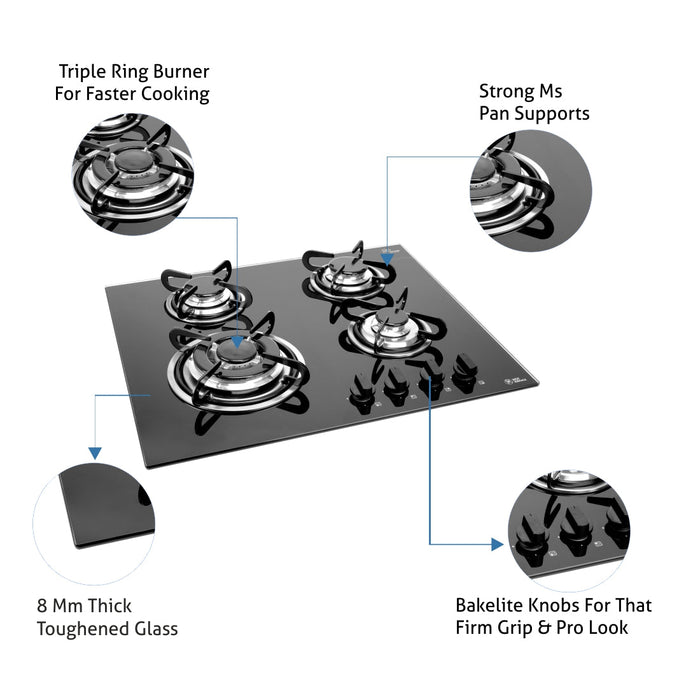 Triple Ring Burner For Faster Cooking

Strong Ms Pan Supports

8 Mm Thick Toughened Glass

Bakelite Knobs For That Firm Grip & Pro Look