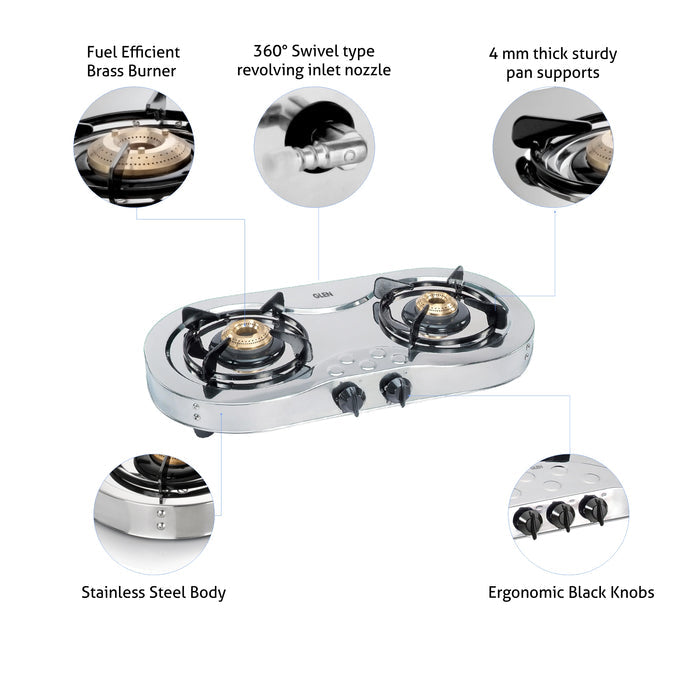 Fuel Efficient Brass Burner

360° Swivel type revolving inlet nozzle

4 mm thick sturdy pan supports

GLEN

Stainless Steel Body

Ergonomic Black Knobs