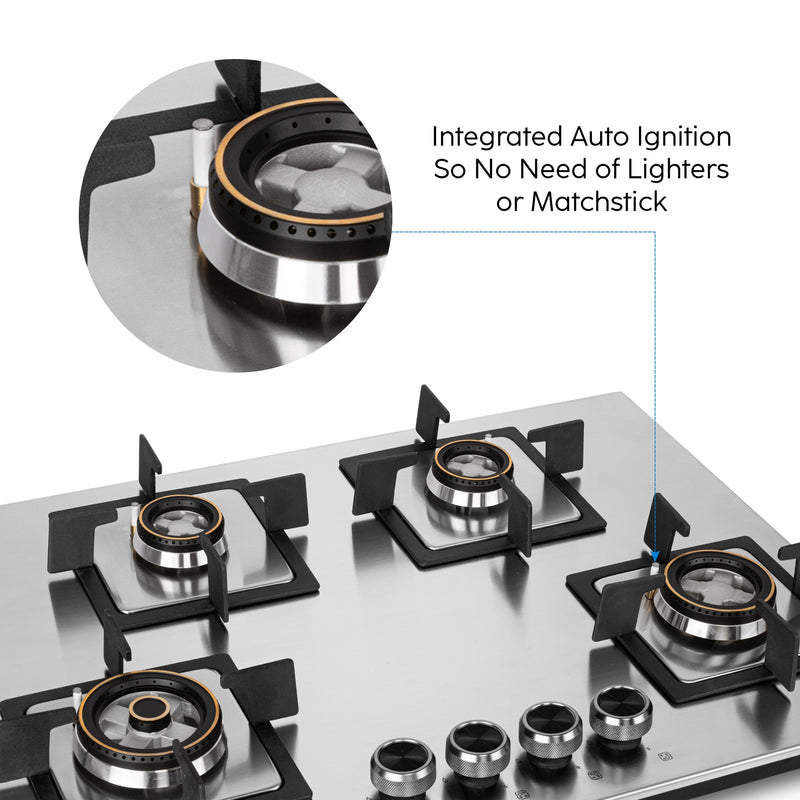 Integrated Auto Ignition So No Need of Lighters or Matchstick