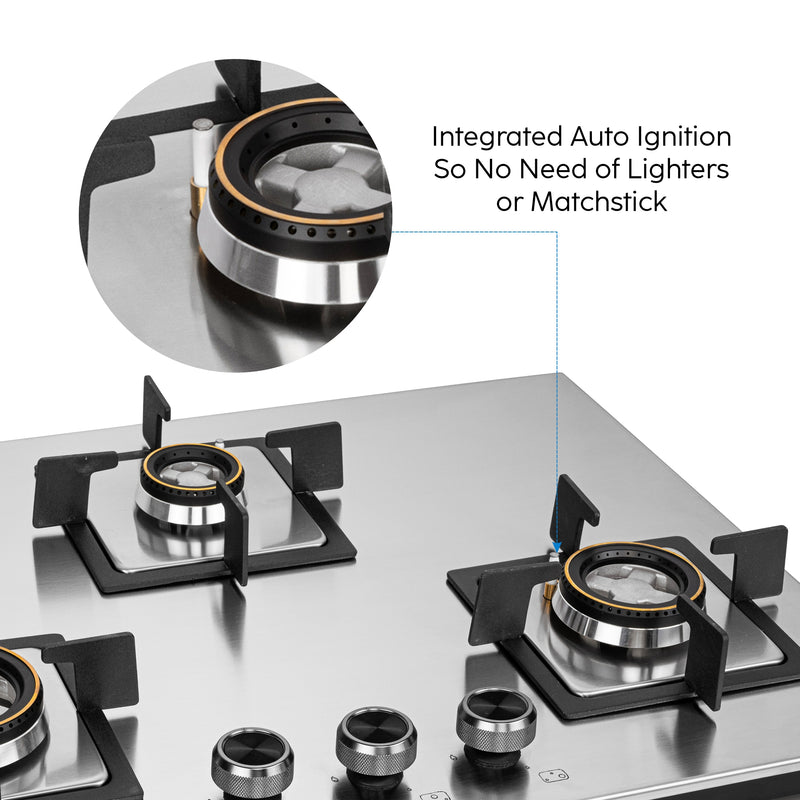 Integrated Auto Ignition
So No Need of Lighters
or Matchstick