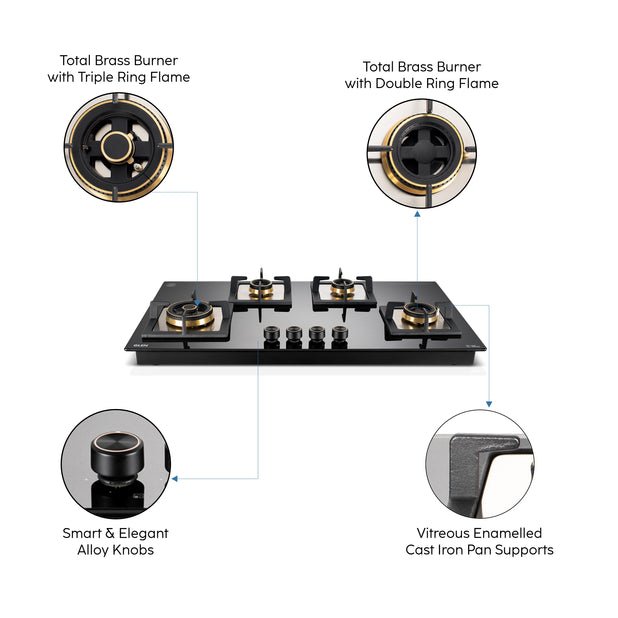 Total Brass Burner with Triple Ring Flame

Total Brass Burner with Double Ring Flame

GLEN

Smart & Elegant Alloy Knobs

Vitreous Enamelled Cast Iron Pan Supports