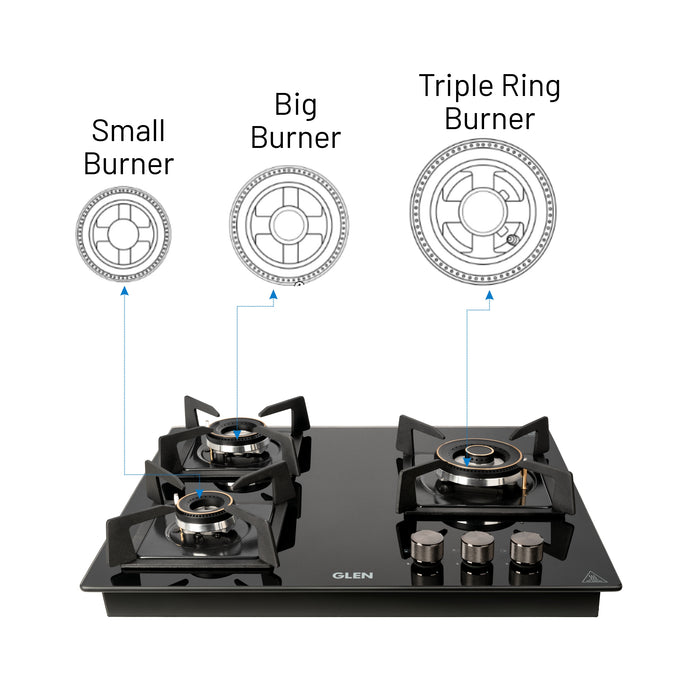 Small Burner

Big Burner

Triple Ring Burner

GLEN