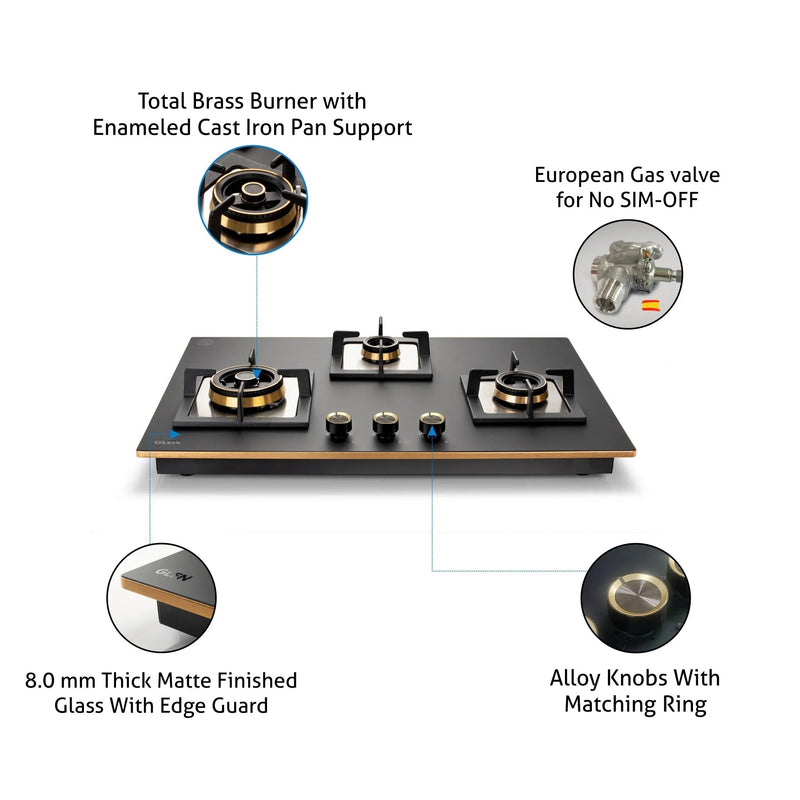 Total Brass Burner with Enameled Cast Iron Pan Support

European Gas valve for No SIM-OFF

GLEN

GLEN

8.0 mm Thick Matte Finished Glass With Edge Guard

Alloy Knobs With Matching Ring