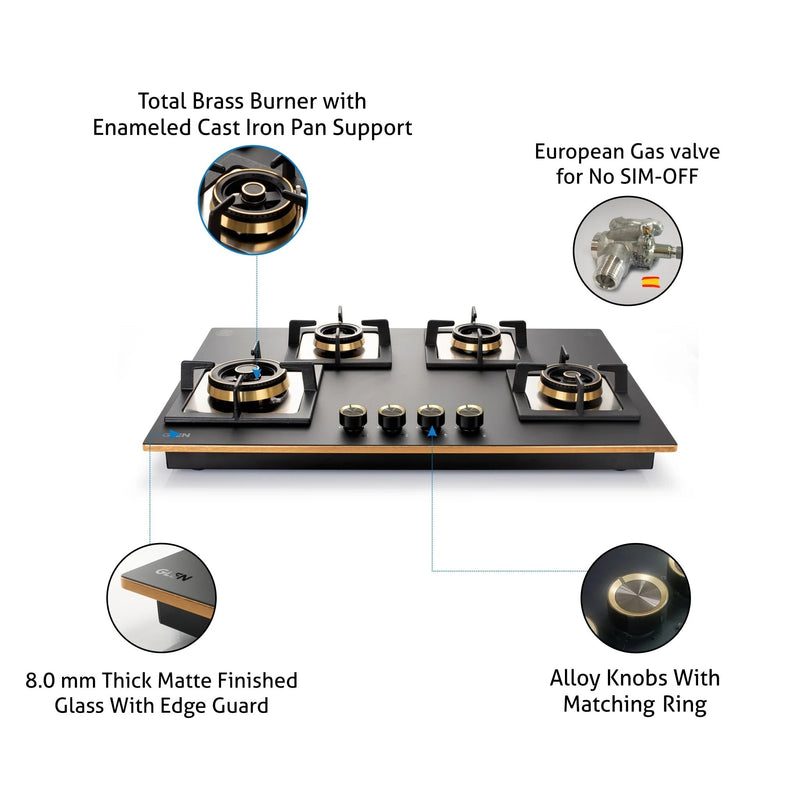 Total Brass Burner with Enameled Cast Iron Pan Support

European Gas valve for No SIM-OFF

GLEN

GLEN

8.0 mm Thick Matte Finished Glass With Edge Guard

Alloy Knobs With Matching Ring