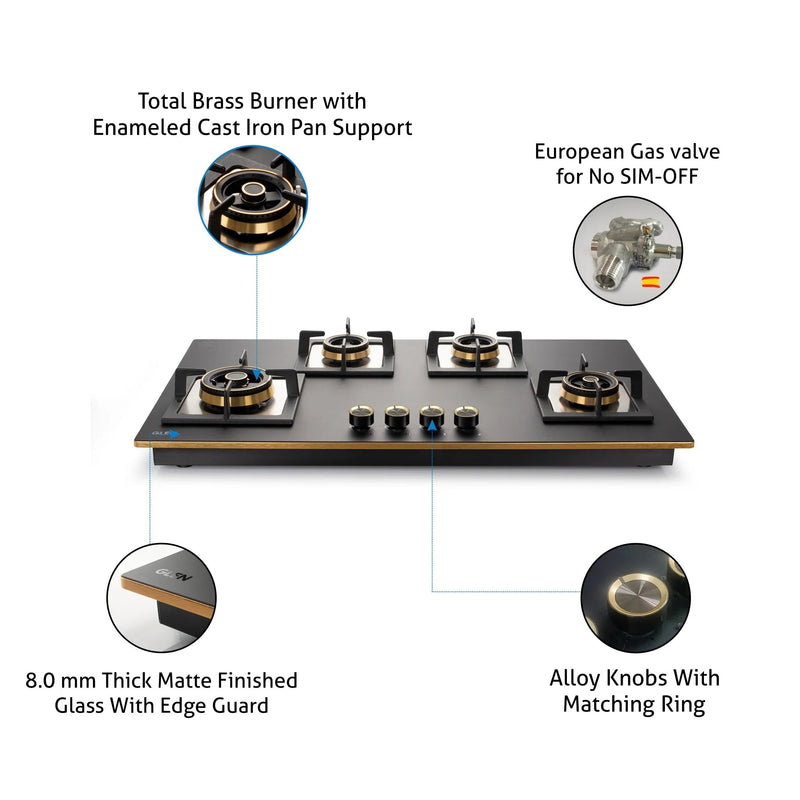 Total Brass Burner with Enameled Cast Iron Pan Support

European Gas valve for No SIM-OFF

GLEN

GLEN

8.0 mm Thick Matte Finished Glass With Edge Guard

Alloy Knobs With Matching Ring