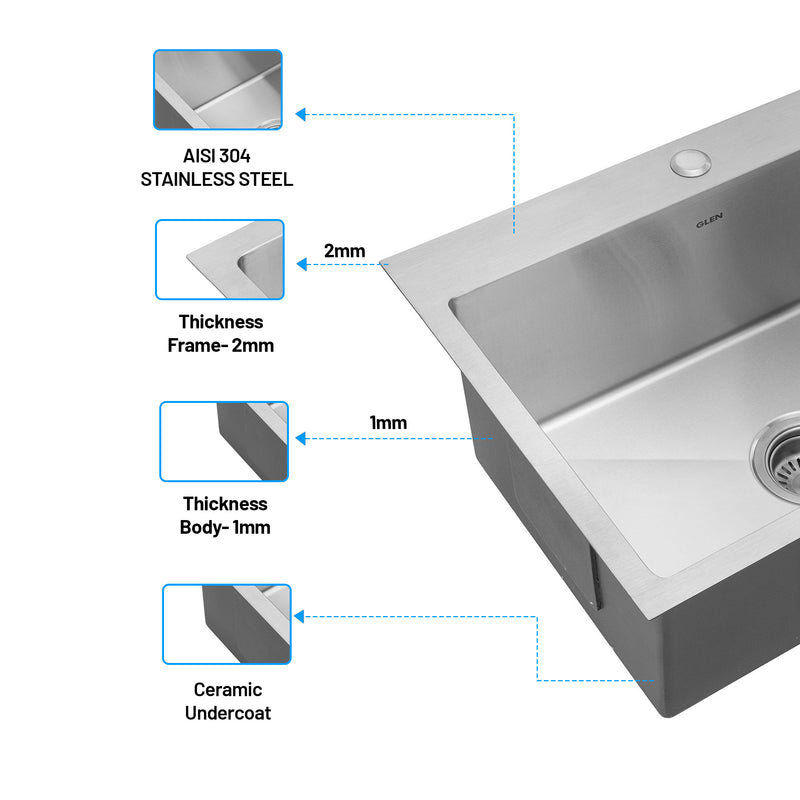 AISI 304
STAINLESS STEEL

GLEN

2mm

Thickness
Frame- 2mm

1mm

Thickness
Body- 1mm

Ceramic
Undercoat