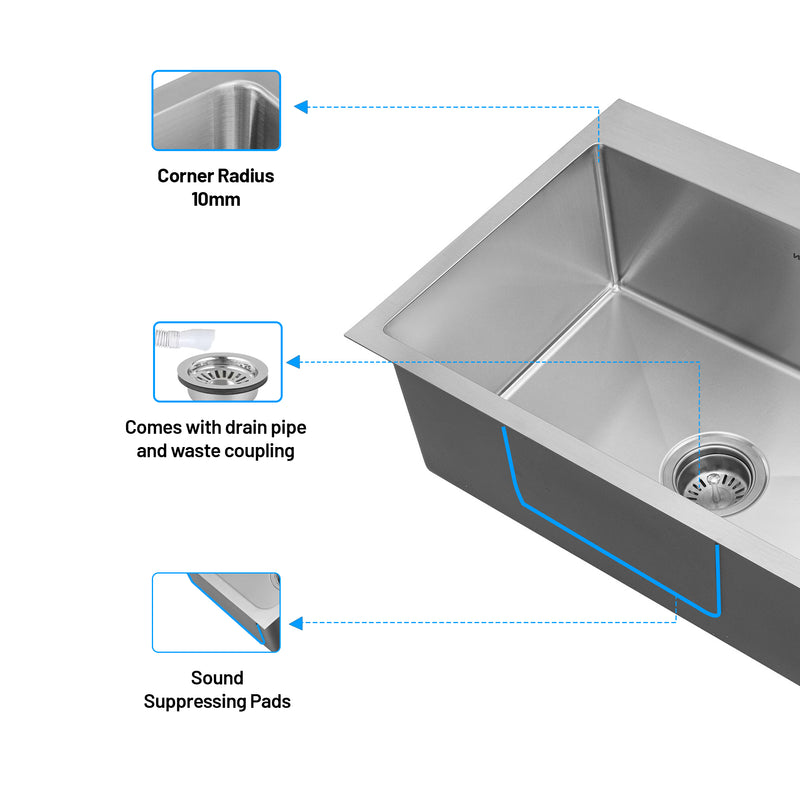 Corner Radius
10mm

Comes with drain pipe
and waste coupling

Sound
Suppressing Pads