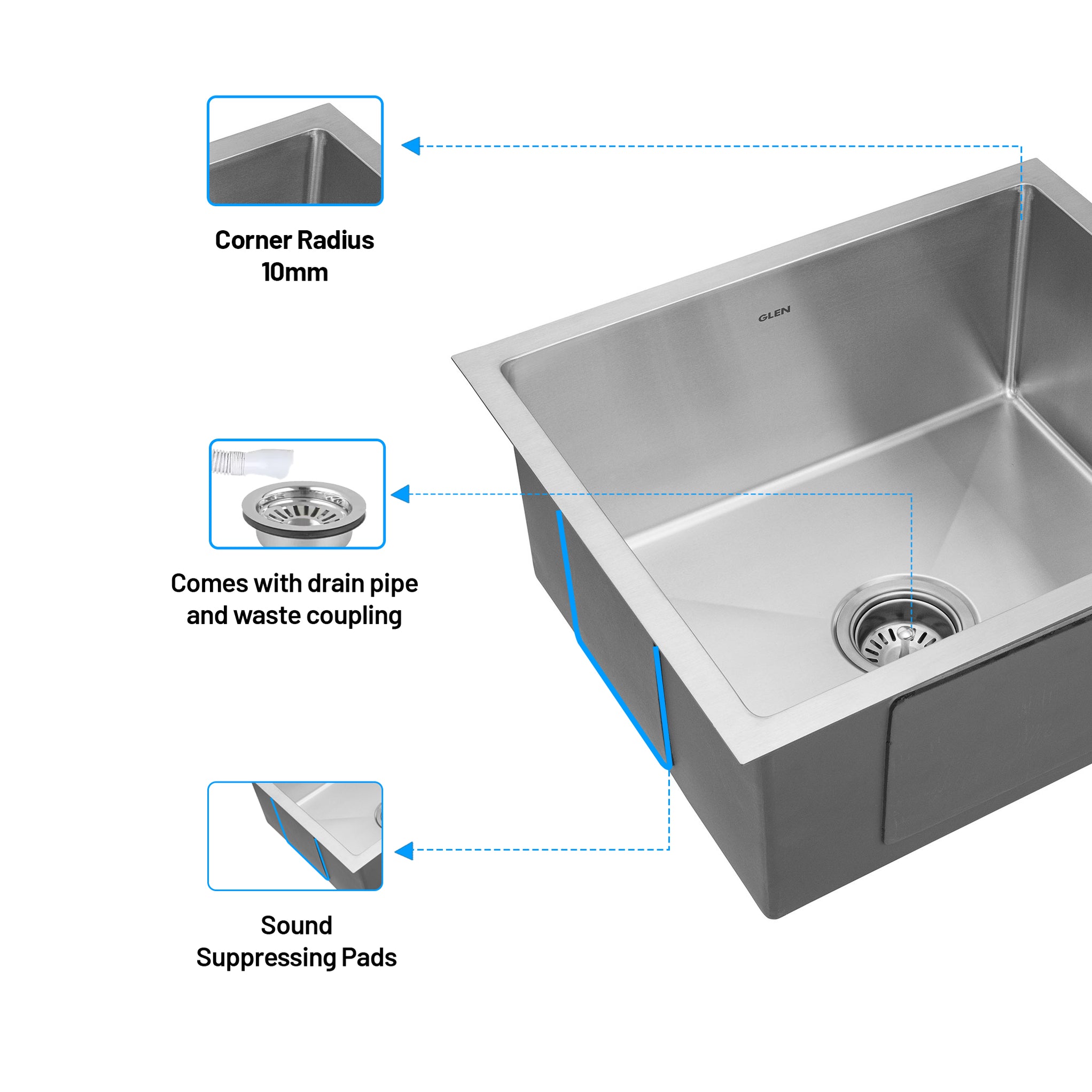 Corner Radius
10mm

GLEN

Comes with drain pipe
and waste coupling

Sound
Suppressing Pads