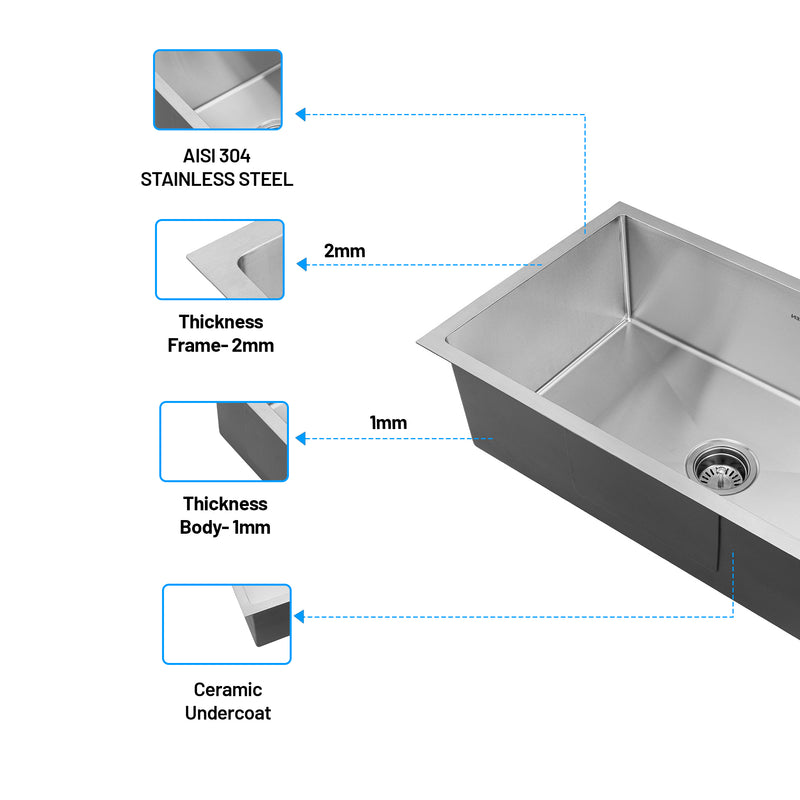 AISI 304
STAINLESS STEEL

2mm

Thickness
Frame- 2mm

1mm

Thickness
Body- 1mm

Ceramic
Undercoat