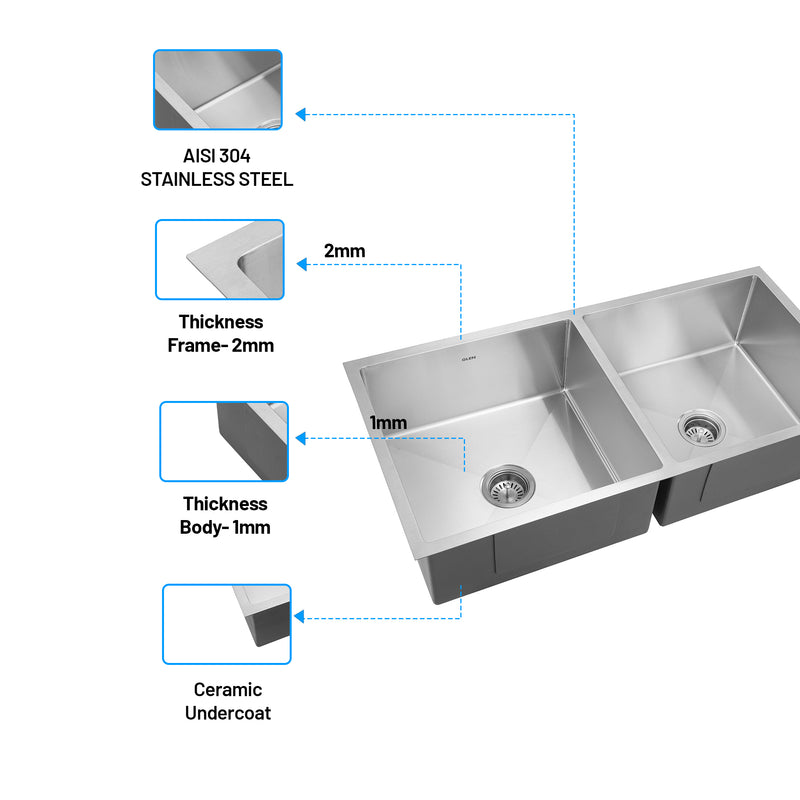 AISI 304
STAINLESS STEEL

2mm

Thickness
Frame- 2mm

GLEN

1mm

Thickness
Body- 1mm

Ceramic
Undercoat