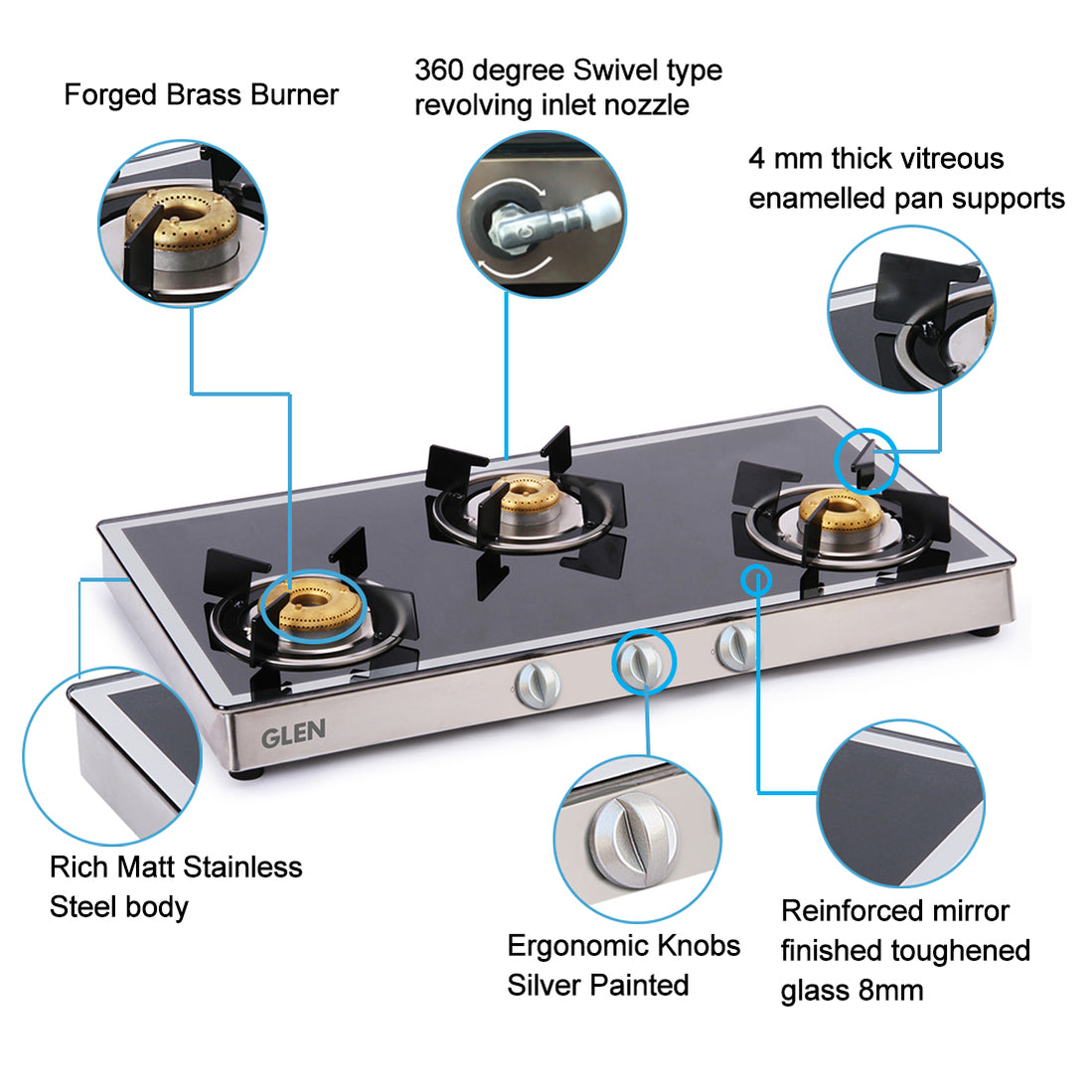 Forged Brass Burner

360 degree Swivel type revolving inlet nozzle

4 mm thick vitreous enamelled pan supports

GLEN

Rich Matt Stainless Steel body

Ergonomic Knobs Silver Painted

Reinforced mirror finished toughened glass 8mm