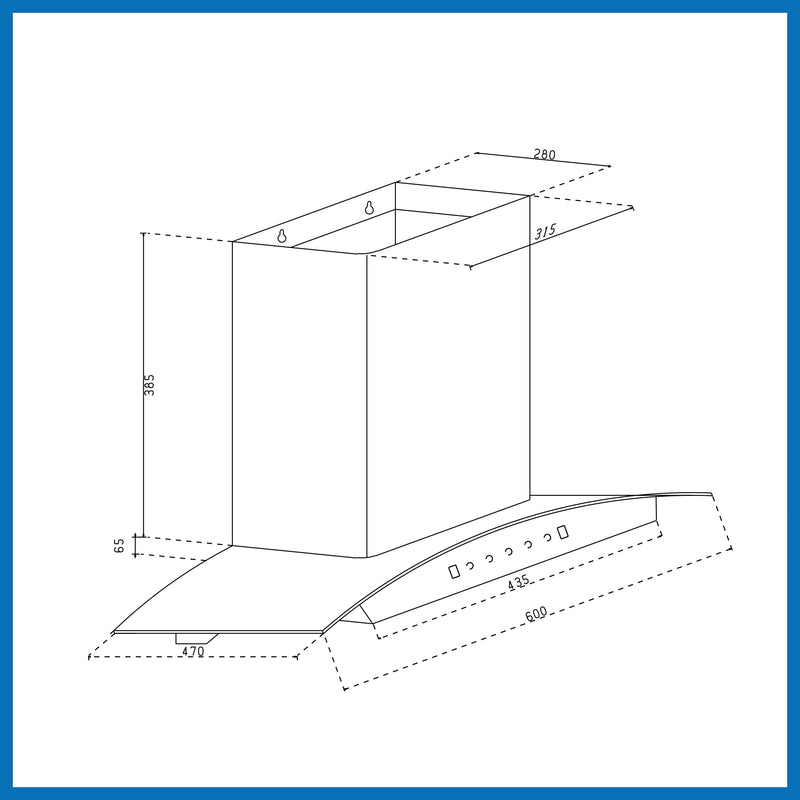 280
315
385
65
435
600
470